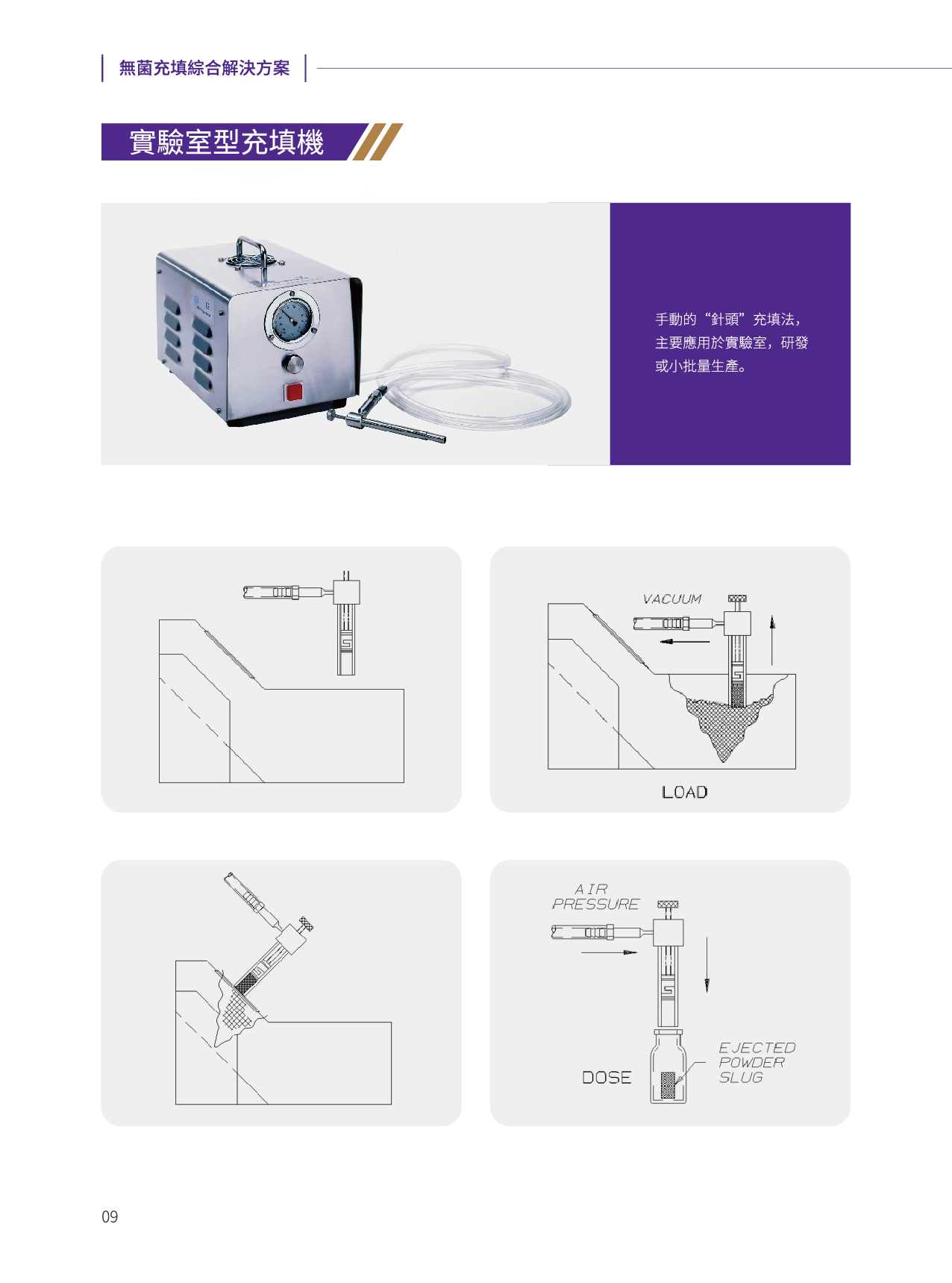 無菌充填綜合解決方案

實驗室型充填機

手動的“針頭”充填法，主要應用於實驗室，研發或小批量生產。

VACUUM

LOAD

AIR PRESSURE

DOSE

EJECTED POWDER SLUG

09