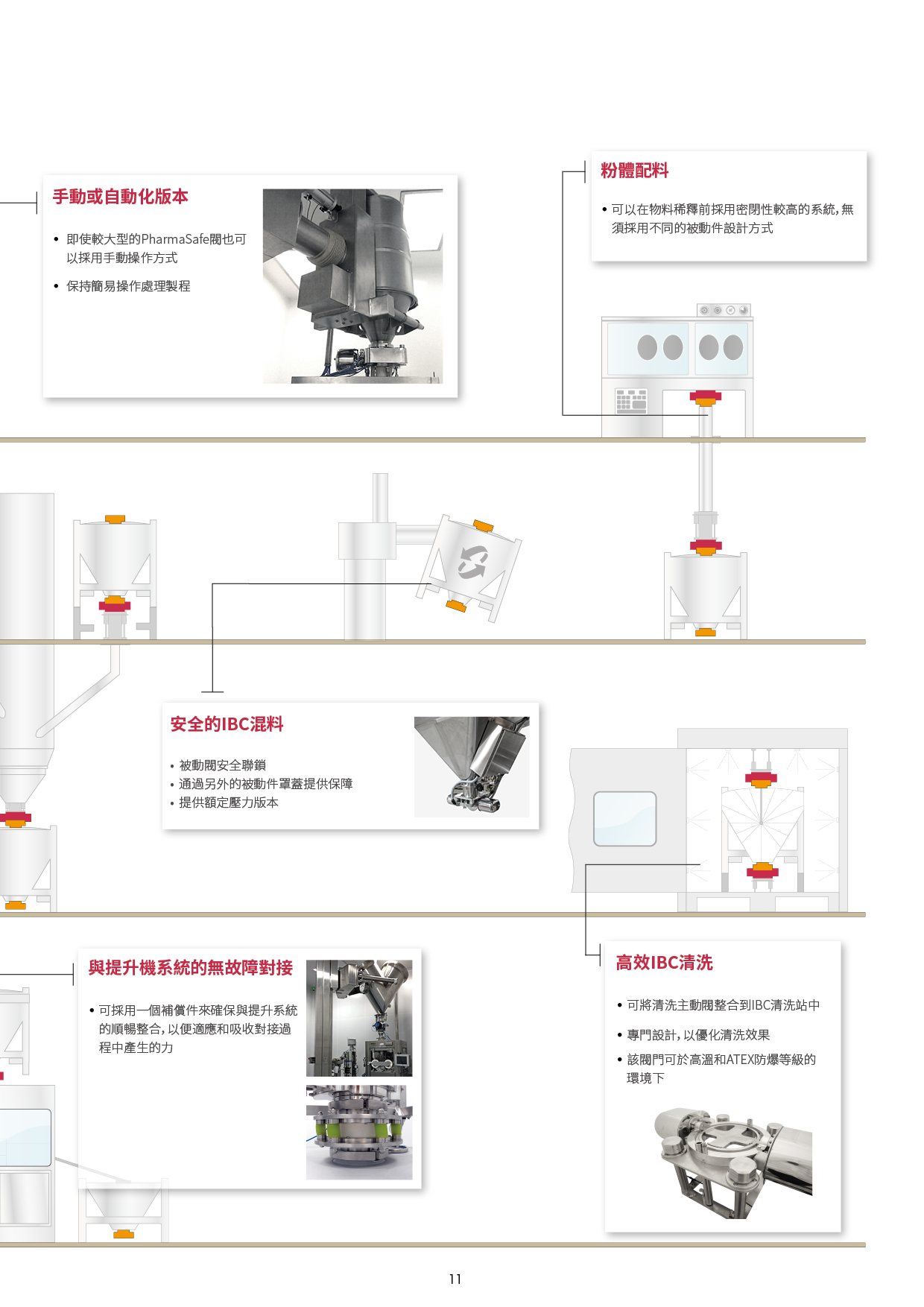 手動或自動化版本

• 即使較大型的PharmaSafe閥也可以採用手動操作方式
• 保持簡易操作處理製程

粉體配料

• 可以在物料稀釋前採用密閉性較高的系統，無須採用不同的被動件設計方式

安全的IBC混料

• 被動閥安全聯鎖
• 通過另外的被動件罩蓋提供保障
• 提供額定壓力版本

與提升機系統的無故障對接

• 可採用一個補償件來確保與提升系統的順暢整合，以便適應和吸收對接過程中產生的力

高效IBC清洗

• 可將清洗主動閥整合到IBC清洗站中
• 專門設計，以優化清洗效果
• 該閥門可於高溫和ATEX防爆等級的環境下

11